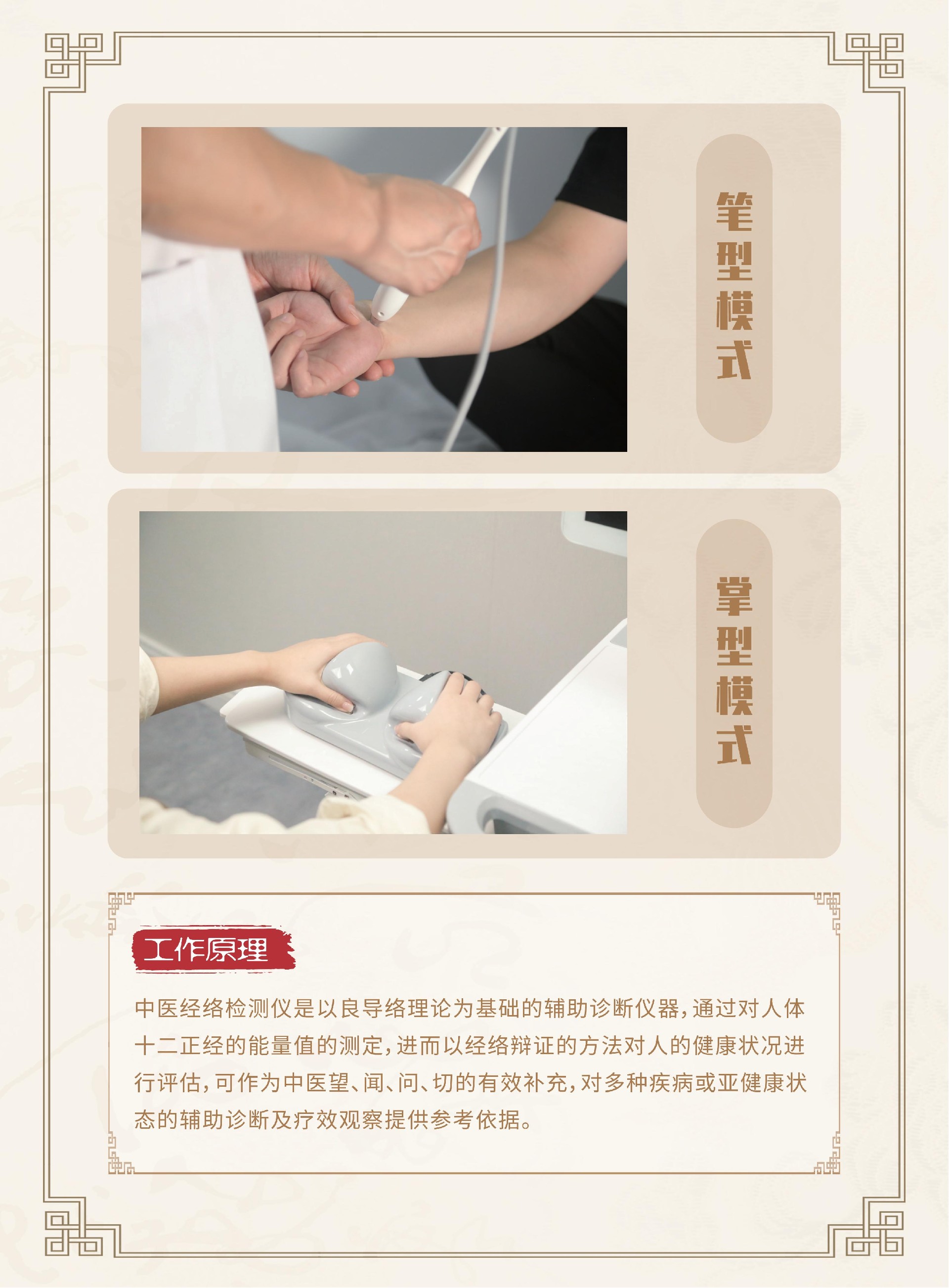 笔型模式

掌型模式

工作原理

中医经络检测仪是以良导络理论为基础的辅助诊断仪器，通过对人体十二正经的能量值的测定，进而以经络辩证的方法对人的健康状况进行评估，可作为中医望、闻、问、切的有效补充，对多种疾病或亚健康状态的辅助诊断及疗效观察提供参考依据。